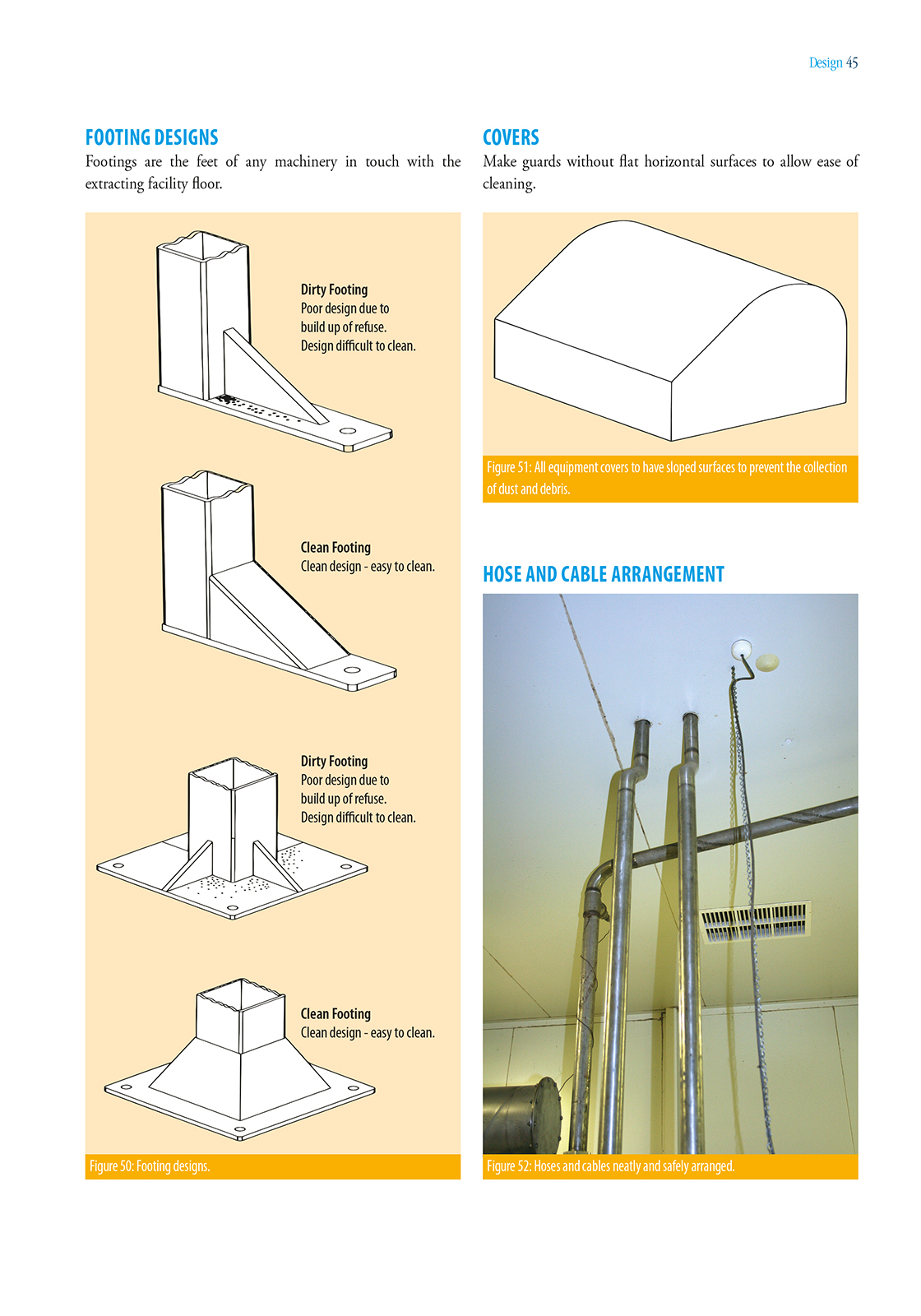 Design 45

FOOTING DESIGNS

Footings are the feet of any machinery in touch with the extracting facility floor.

Dirty Footing
Poor design due to build up of refuse.
Design difficult to clean.

Clean Footing
Clean design - easy to clean.

Dirty Footing
Poor design due to build up of refuse.
Design difficult to clean.

Clean Footing
Clean design - easy to clean.

Figure 50: Footing designs.

COVERS

Make guards without flat horizontal surfaces to allow ease of cleaning.

Figure 51: All equipment covers to have sloped surfaces to prevent the collection of dust and debris.

HOSE AND CABLE ARRANGEMENT

Figure 52: Hoses and cables neatly and safely arranged.